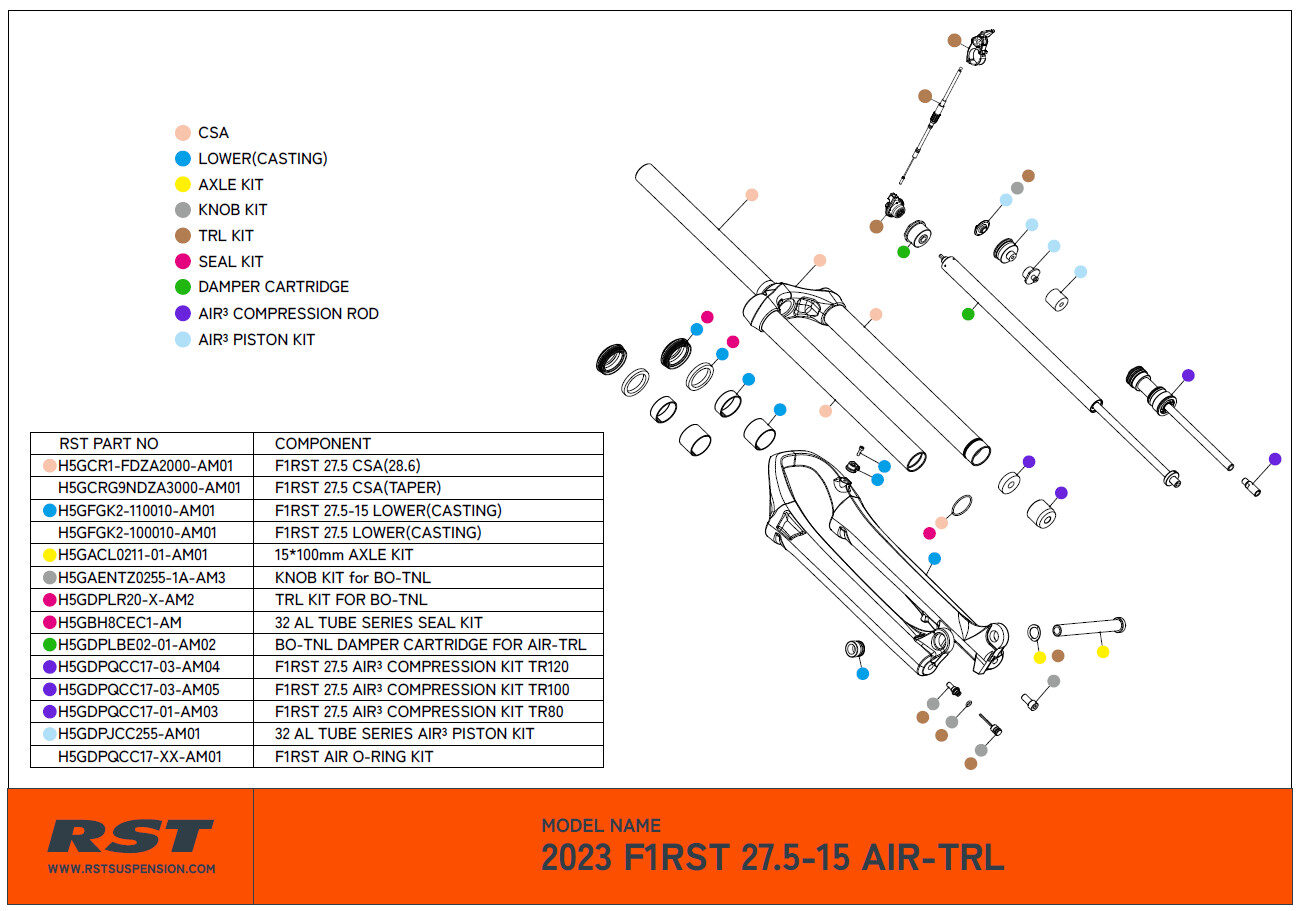 CSA
LOWER(CASTING)
AXLE KIT
KNOB KIT
TRL KIT
SEAL KIT
DAMPER CARTRIDGE
AIR³ COMPRESSION ROD
AIR³ PISTON KIT

| RST PART NO | COMPONENT |
|---|---|
| H5GCR1-FDZA2000-AM01 | F1RST 27.5 CSA(28.6) |
| H5GCRG9NDZA3000-AM01 | F1RST 27.5 CSA(TAPER) |
| H5GFGK2-110010-AM01 | F1RST 27.5-15 LOWER(CASTING) |
| H5GFGK2-100010-AM01 | F1RST 27.5 LOWER(CASTING) |
| H5GACL0211-01-AM01 | 15*100mm AXLE KIT |
| H5GAENTZ0255-1A-AM3 | KNOB KIT for BO-TNL |
| H5GDPLR20-X-AM2 | TRL KIT FOR BO-TNL |
| H5GBH8CEC1-AM | 32 AL TUBE SERIES SEAL KIT |
| H5GDPLBE02-01-AM02 | BO-TNL DAMPER CARTRIDGE FOR AIR-TRL |
| H5GDPQCC17-03-AM04 | F1RST 27.5 AIR³ COMPRESSION KIT TR120 |
| H5GDPQCC17-03-AM05 | F1RST 27.5 AIR³ COMPRESSION KIT TR100 |
| H5GDPQCC17-01-AM03 | F1RST 27.5 AIR³ COMPRESSION KIT TR80 |
| H5GDPJCC255-AM01 | 32 AL TUBE SERIES AIR³ PISTON KIT |
| H5GDPQCC17-XX-AM01 | F1RST AIR O-RING KIT |

RST
WWW.RSTSUSPENSION.COM

MODEL NAME
2023 F1RST 27.5-15 AIR-TRL